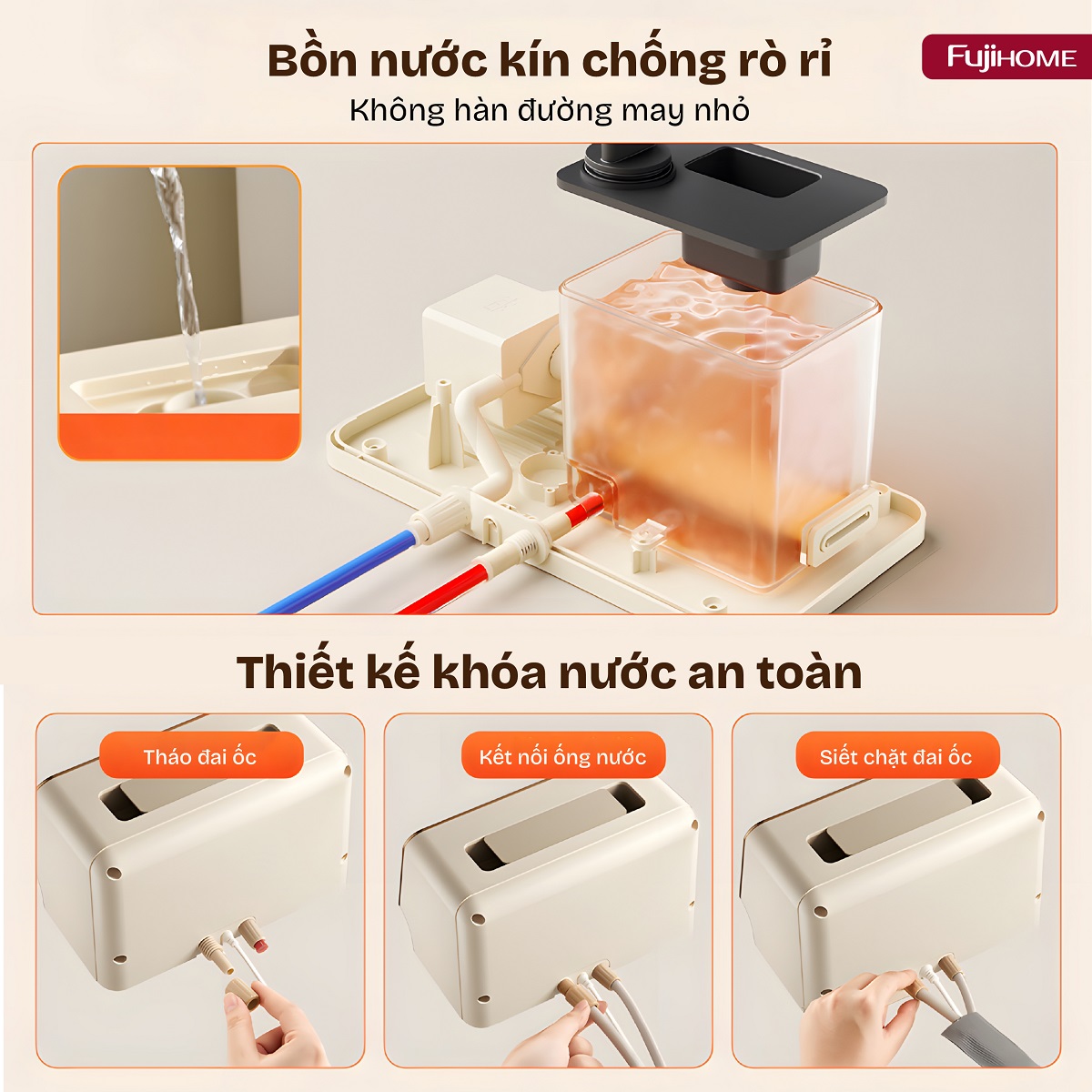 Bồn nước kín chống rò rỉ

FujiHOME

Không hàn đường may nhỏ

Thiết kế khóa nước an toàn

Tháo đai ốc

Kết nối ống nước

Siết chặt đai ốc