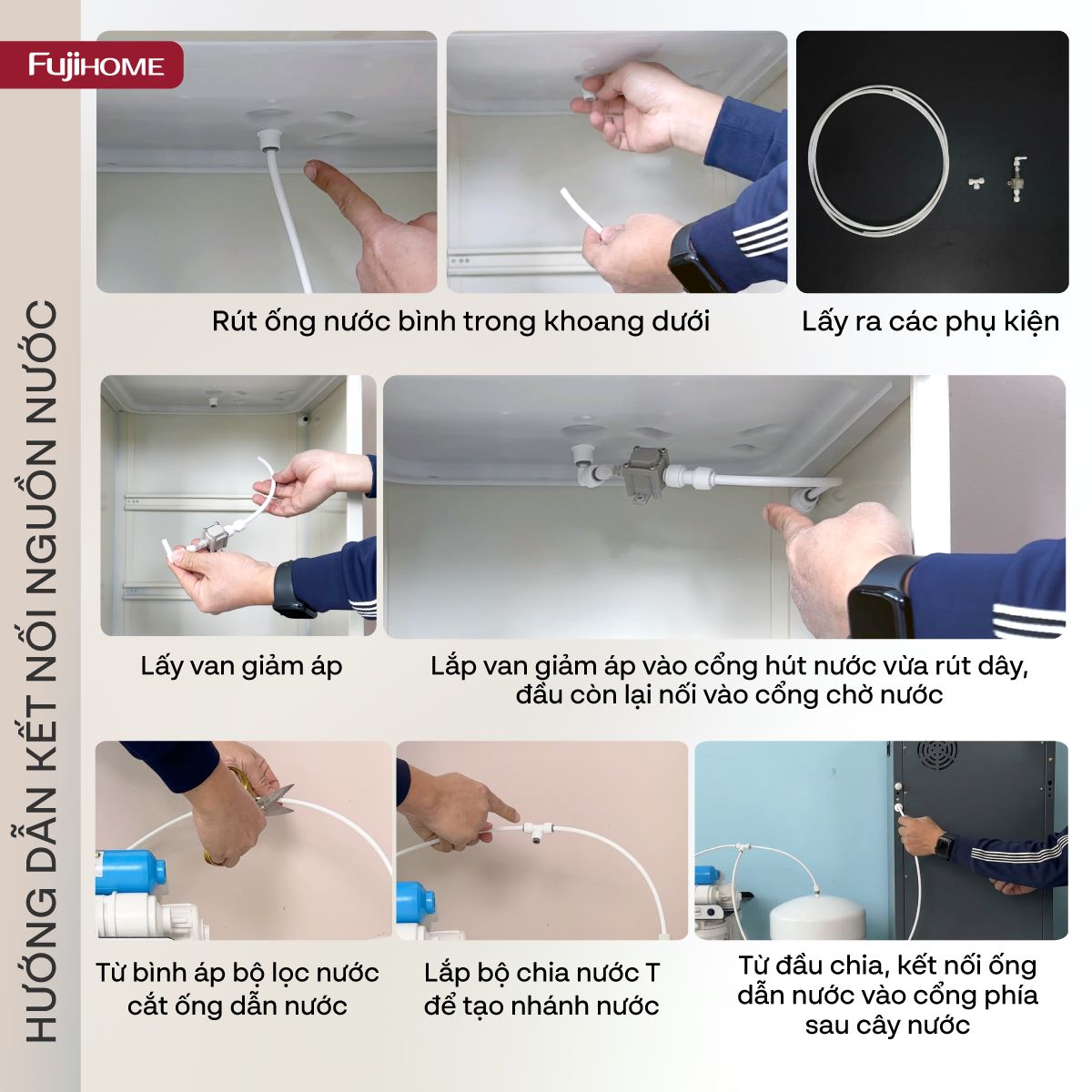 FujiHOME

HƯỚNG DẪN KẾT NỐI NGUỒN NƯỚC

Rút ống nước bình trong khoang dưới

Lấy ra các phụ kiện

Lấy van giảm áp

Lắp van giảm áp vào cổng hút nước vừa rút dây, đầu còn lại nối vào cổng chờ nước

Từ bình áp bộ lọc nước cắt ống dẫn nước

Lắp bộ chia nước T để tạo nhánh nước

Từ đầu chia, kết nối ống dẫn nước vào cổng phía sau cây nước