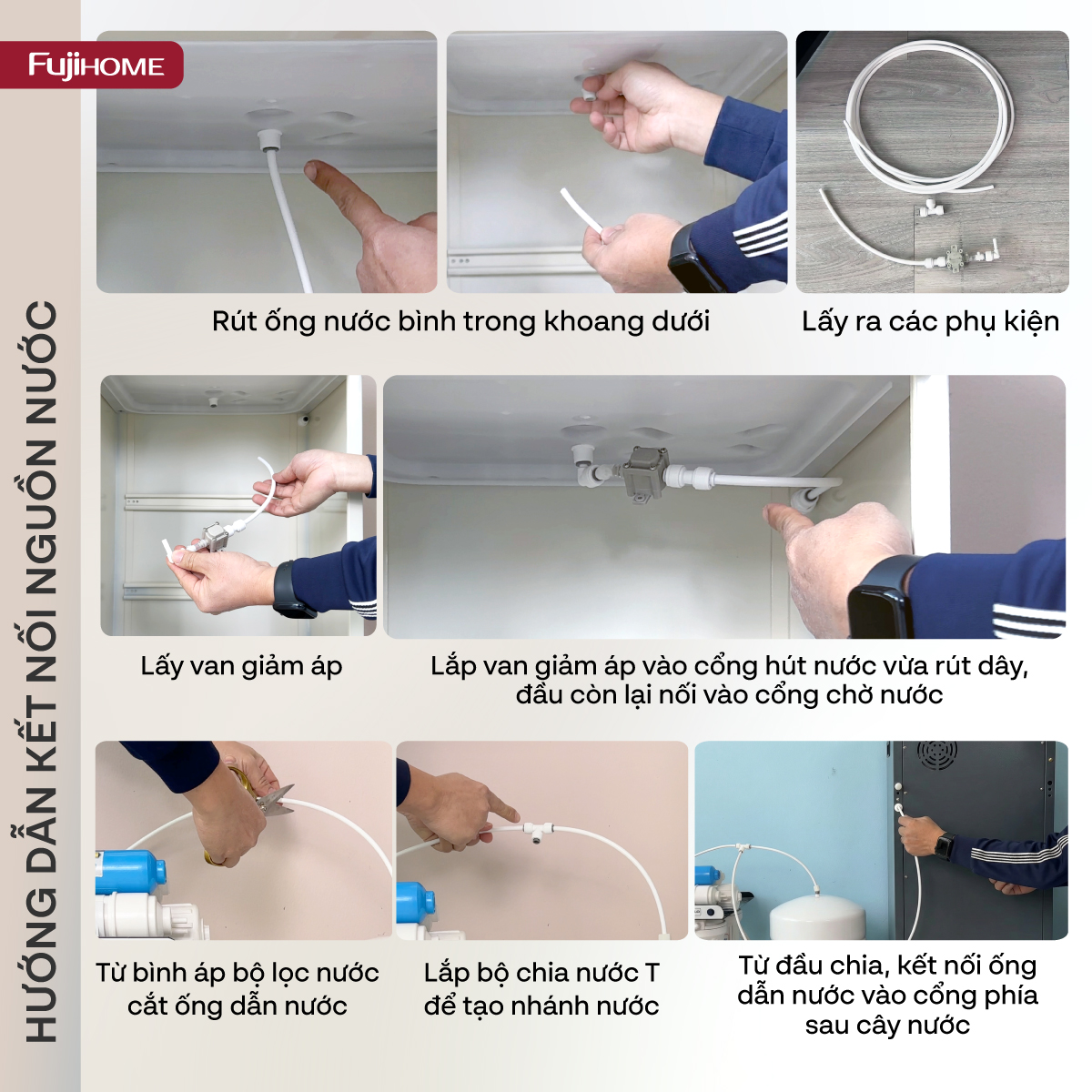 FujiHOME

HƯỚNG DẪN KẾT NỐI NGUỒN NƯỚC

Rút ống nước bình trong khoang dưới

Lấy ra các phụ kiện

Lấy van giảm áp

Lắp van giảm áp vào cổng hút nước vừa rút dây, đầu còn lại nối vào cổng chờ nước

Từ bình áp bộ lọc nước cắt ống dẫn nước

Lắp bộ chia nước T để tạo nhánh nước

Từ đầu chia, kết nối ống dẫn nước vào cổng phía sau cây nước