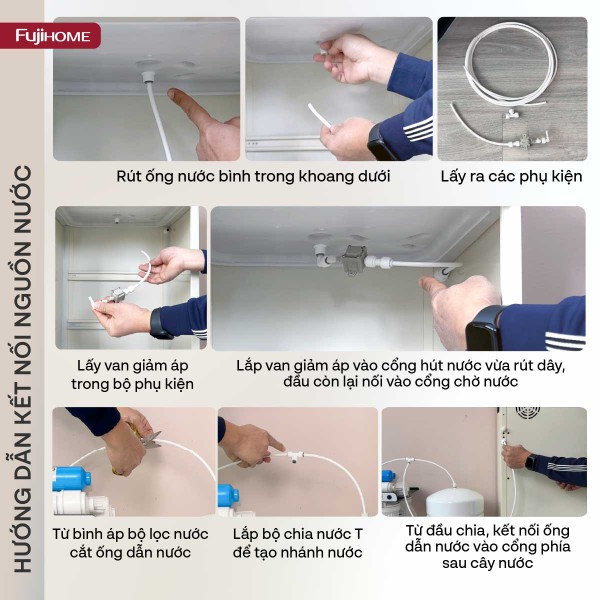 FUJIHOME

HƯỚNG DẪN KẾT NỐI NGUỒN NƯỚC

Rút ống nước bình trong khoang dưới

Lấy ra các phụ kiện

Lấy van giảm áp trong bộ phụ kiện

Lắp van giảm áp vào cổng hút nước vừa rút dây, đầu còn lại nối vào cổng chờ nước

Từ bình áp bộ lọc nước cắt ống dẫn nước

Lắp bộ chia nước T để tạo nhánh nước

Từ đầu chia, kết nối ống dẫn nước vào cổng phía sau cây nước