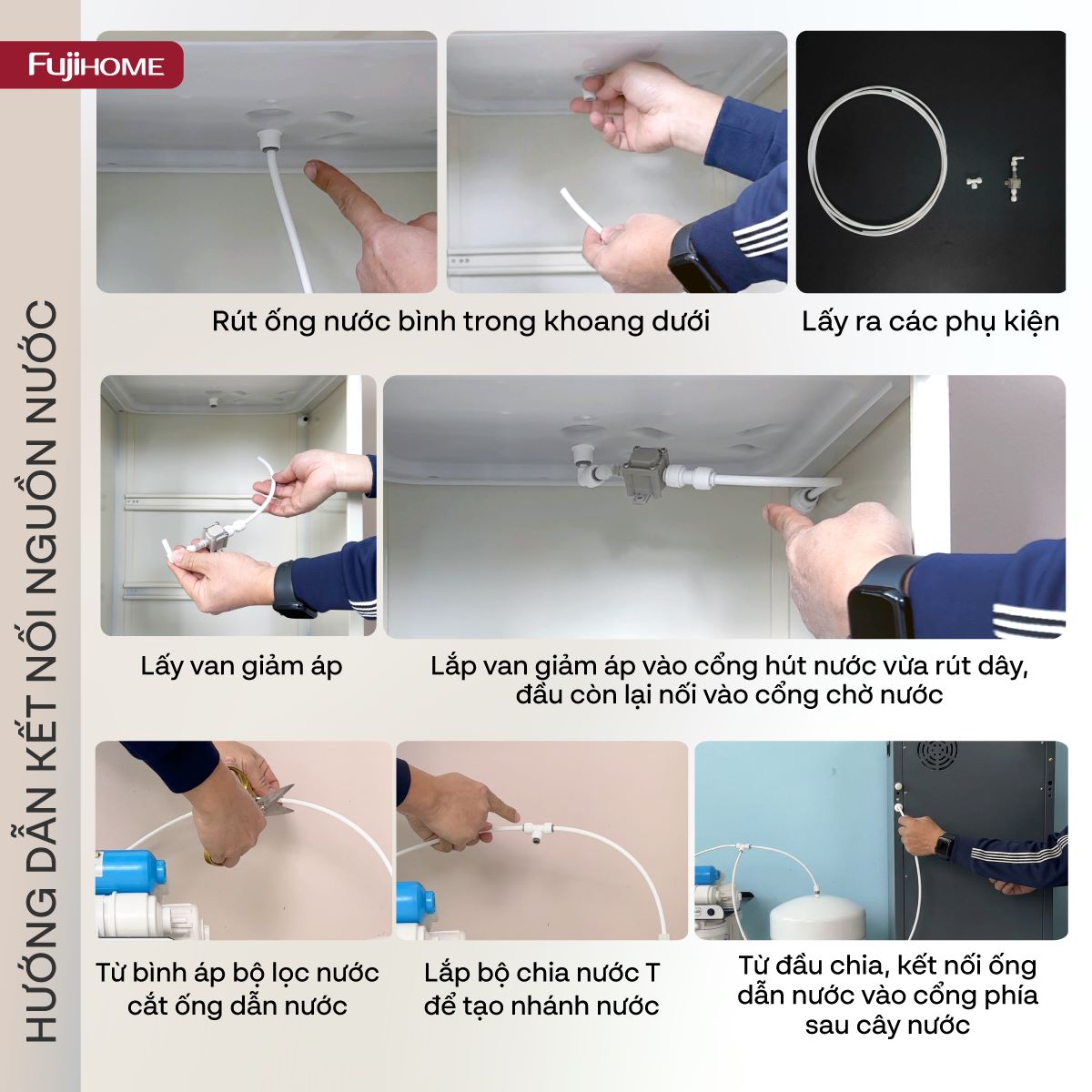 FujiHOME

HƯỚNG DẪN KẾT NỐI NGUỒN NƯỚC

Rút ống nước bình trong khoang dưới

Lấy ra các phụ kiện

Lấy van giảm áp

Lắp van giảm áp vào cổng hút nước vừa rút dây, đầu còn lại nối vào cổng chờ nước

Từ bình áp bộ lọc nước cắt ống dẫn nước

Lắp bộ chia nước T để tạo nhánh nước

Từ đầu chia, kết nối ống dẫn nước vào cổng phía sau cây nước