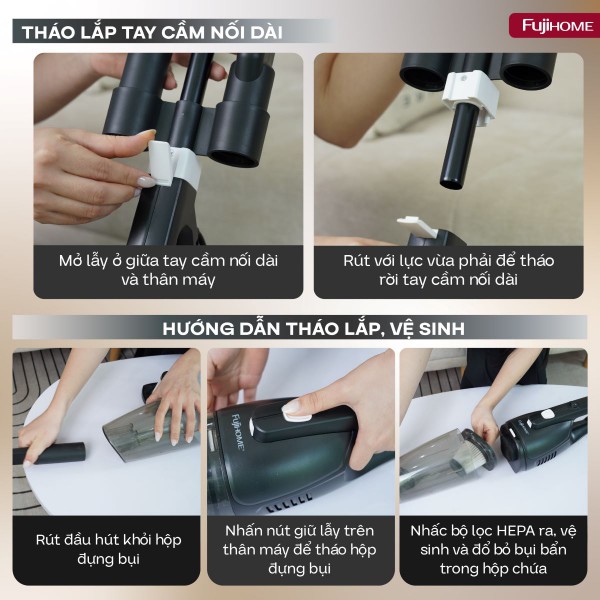 THÁO LẮP TAY CẦM NỐI DÀI

FujiHOME

Mở lẫy ở giữa tay cầm nối dài và thân máy

Rút với lực vừa phải để tháo rời tay cầm nối dài

HƯỚNG DẪN THÁO LẮP, VỆ SINH

FujiHOME

Rút đầu hút khỏi hộp đựng bụi

Nhấn nút giữ lẫy trên thân máy để tháo hộp đựng bụi

Nhấc bộ lọc HEPA ra, vệ sinh và đổ bỏ bụi bẩn trong hộp chứa