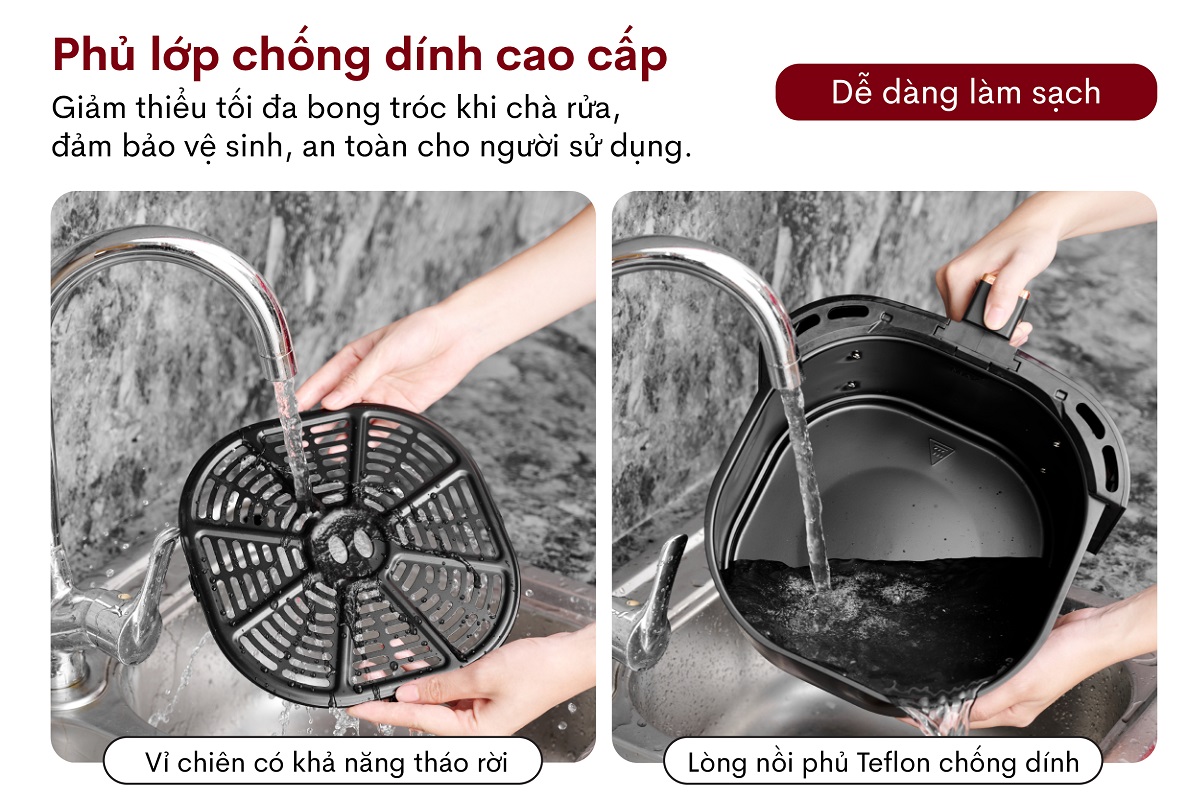 Phủ lớp chống dính cao cấp

Giảm thiểu tối đa bong tróc khi chà rửa, đảm bảo vệ sinh, an toàn cho người sử dụng.

Dễ dàng làm sạch

Vỉ chiên có khả năng tháo rời

Lòng nồi phủ Teflon chống dính