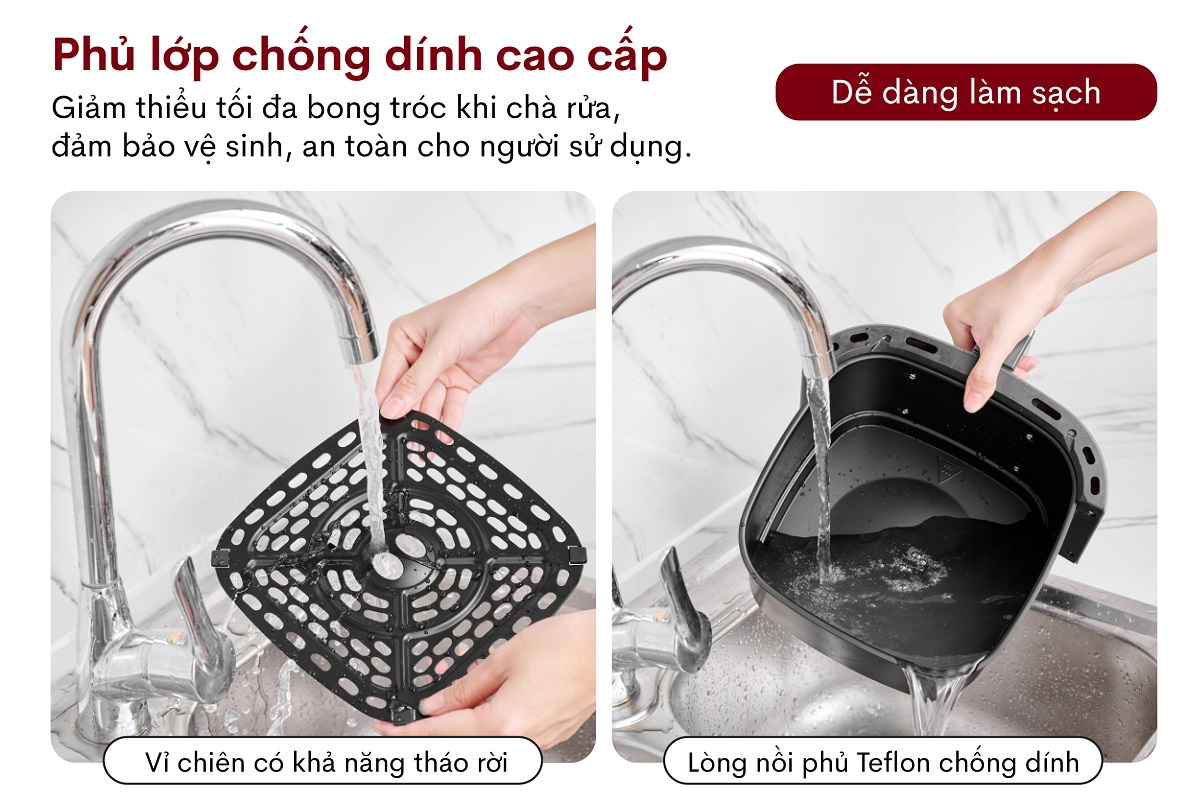 Phủ lớp chống dính cao cấp

Giảm thiểu tối đa bong tróc khi chà rửa, đảm bảo vệ sinh, an toàn cho người sử dụng.

Dễ dàng làm sạch

Vỉ chiên có khả năng tháo rời

Lòng nồi phủ Teflon chống dính