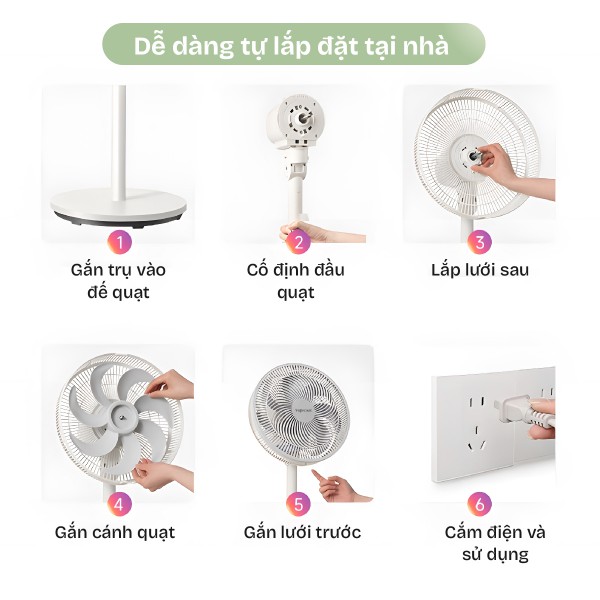 Dễ dàng tự lắp đặt tại nhà

1
Gắn trụ vào đế quạt

2
Cố định đầu quạt

3
Lắp lưới sau

4
Gắn cánh quạt

5
Gắn lưới trước

6
Cắm điện và sử dụng